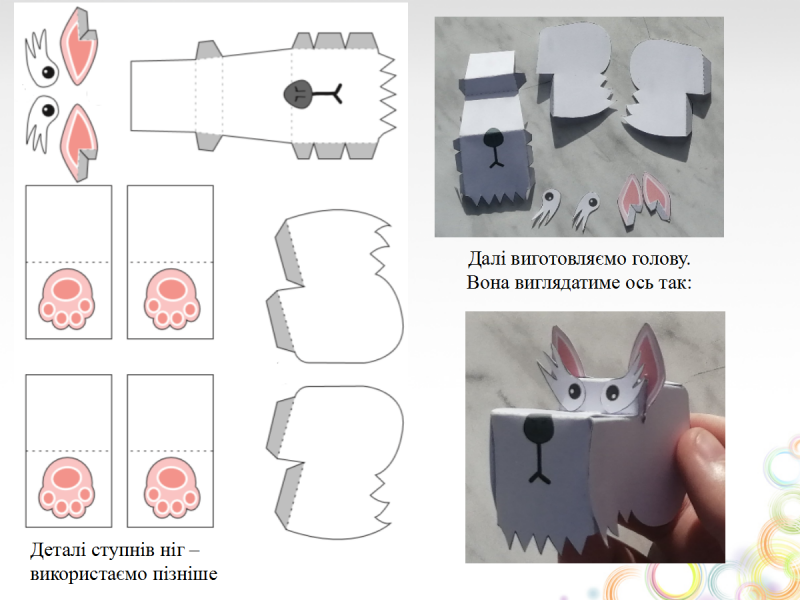 Далі виготовляємо голову. Вона виглядатиме ось так:

Деталі ступнів ніг – використаємо пізніше