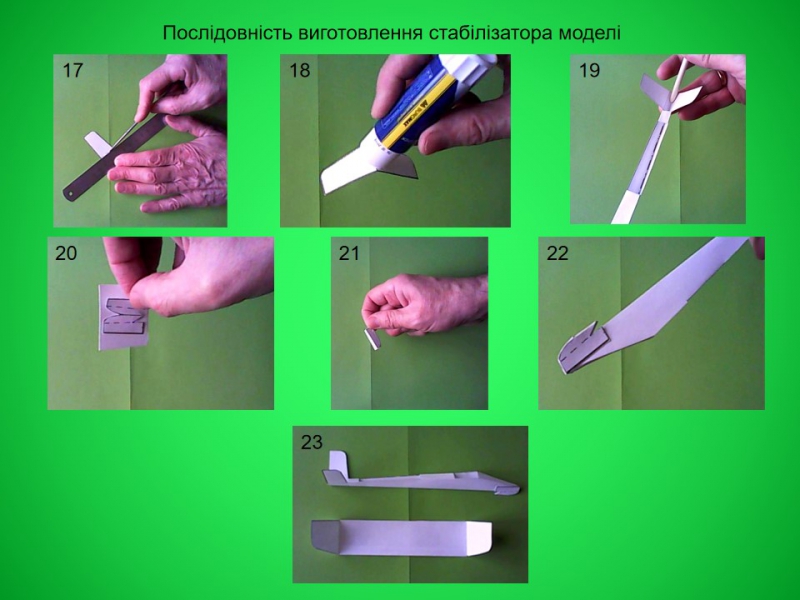 Послідовність виготовлення стабілізатора моделі

17

18

19

20

21

22

23