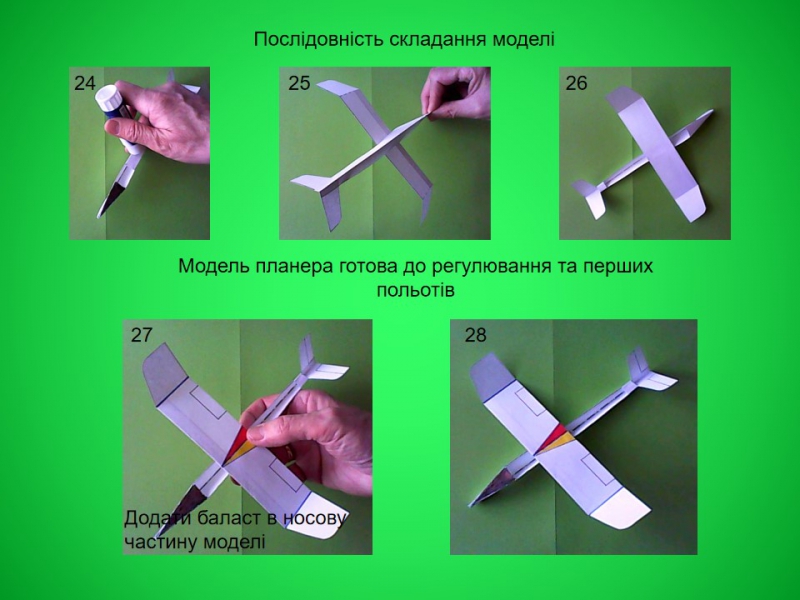 Послідовність складання моделі

24

25

26

Модель планера готова до регулювання та перших польотів

27

Додати баласт в носову частину моделі

28